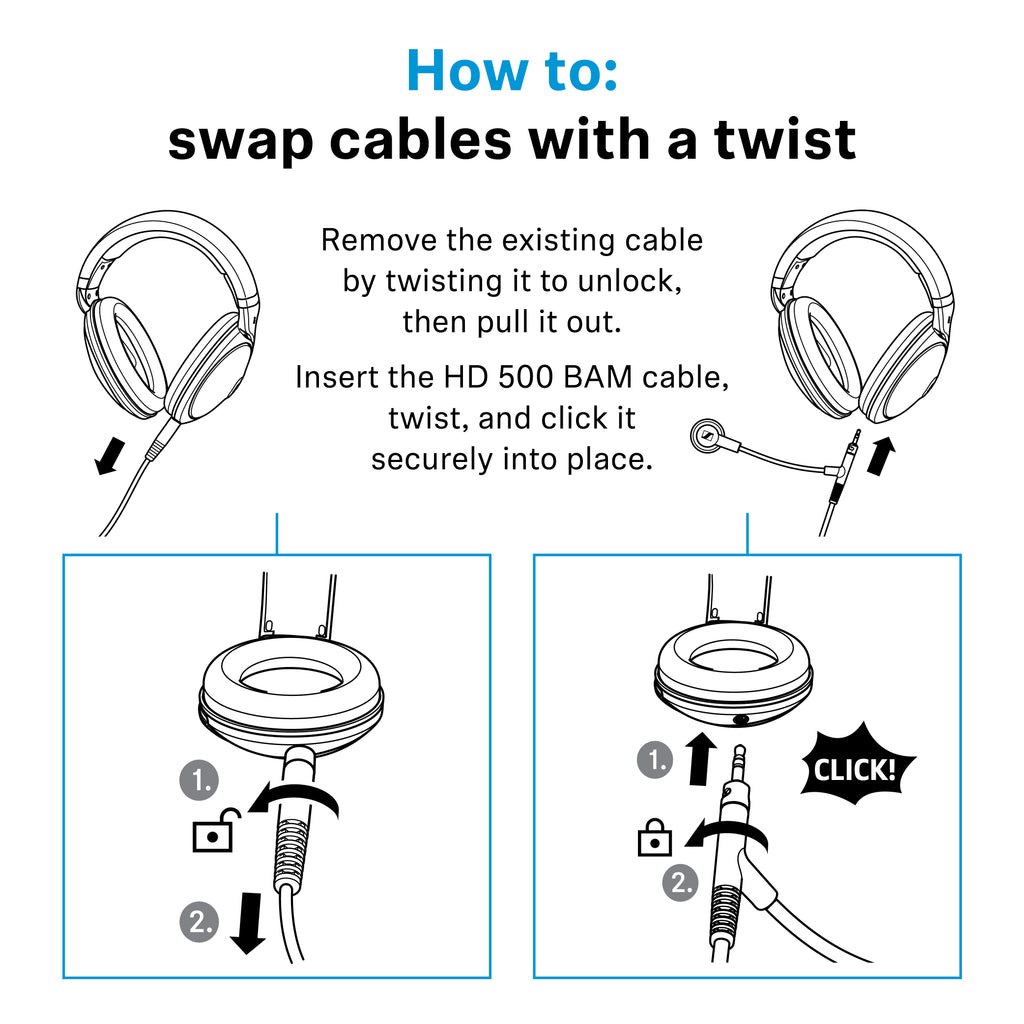 How to:
swap cables with a twist

Remove the existing cable by twisting it to unlock, then pull it out.

Insert the HD 500 BAM cable, twist, and click it securely into place.

1.

2.

1.

CLICK!

2.