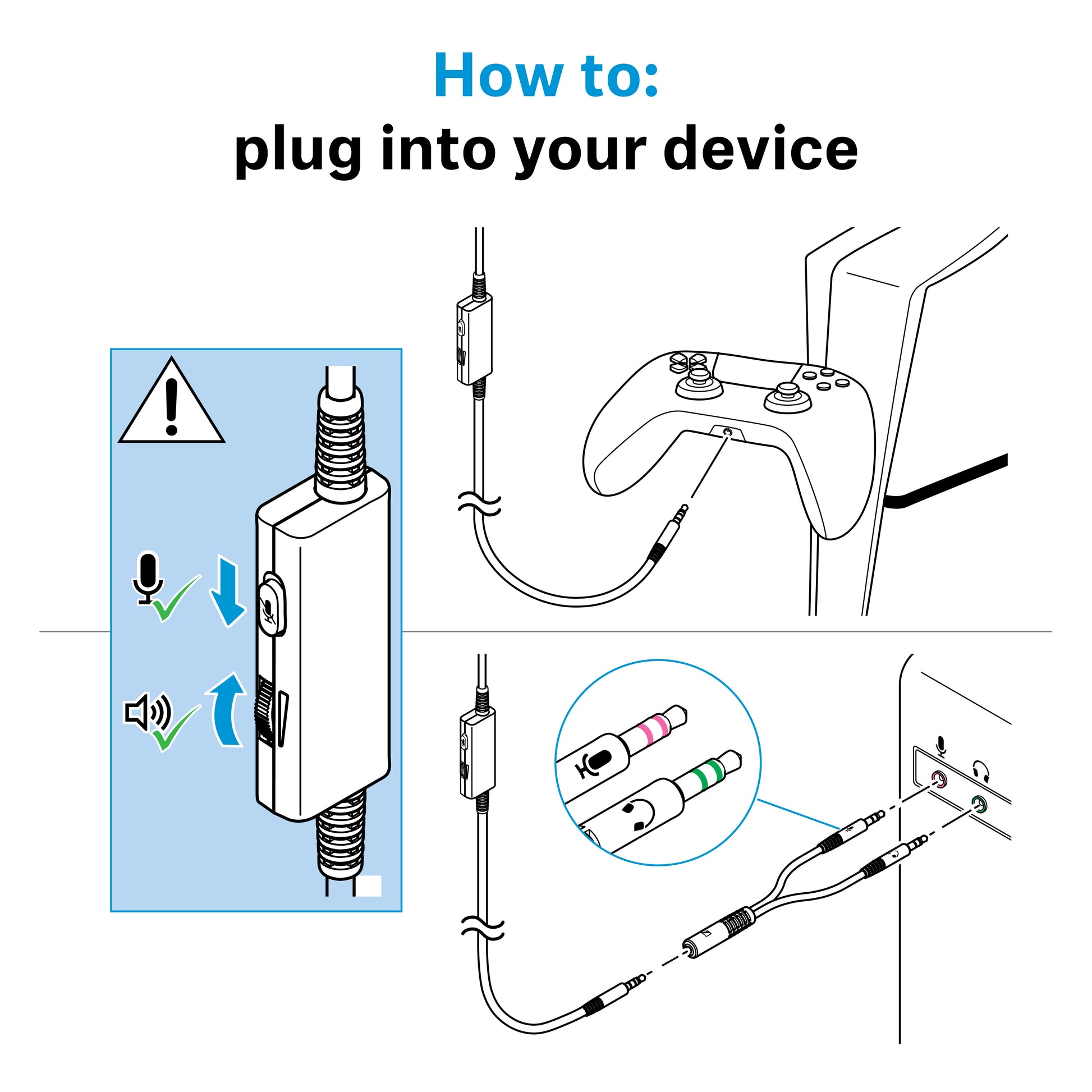 How to:
plug into your device